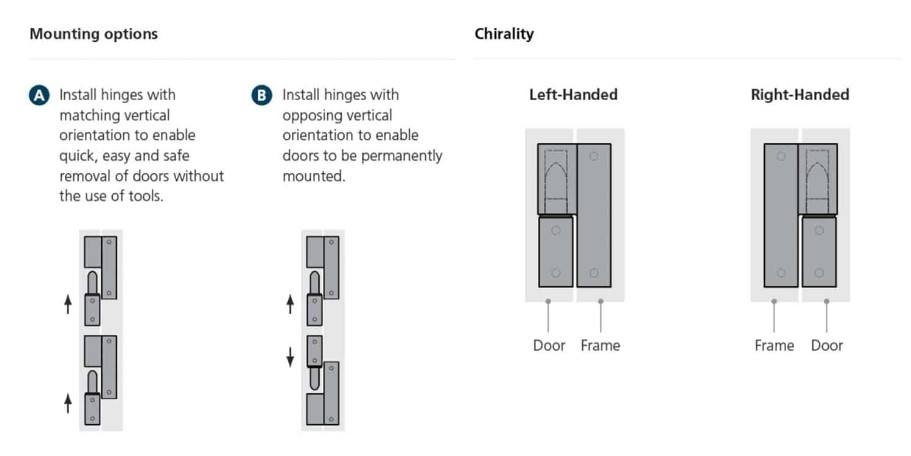 Mounting options

A Install hinges with matching vertical orientation to enable quick, easy and safe removal of doors without the use of tools.

B Install hinges with opposing vertical orientation to enable doors to be permanently mounted.

Chirality

Left-Handed

Door Frame

Right-Handed

Frame Door